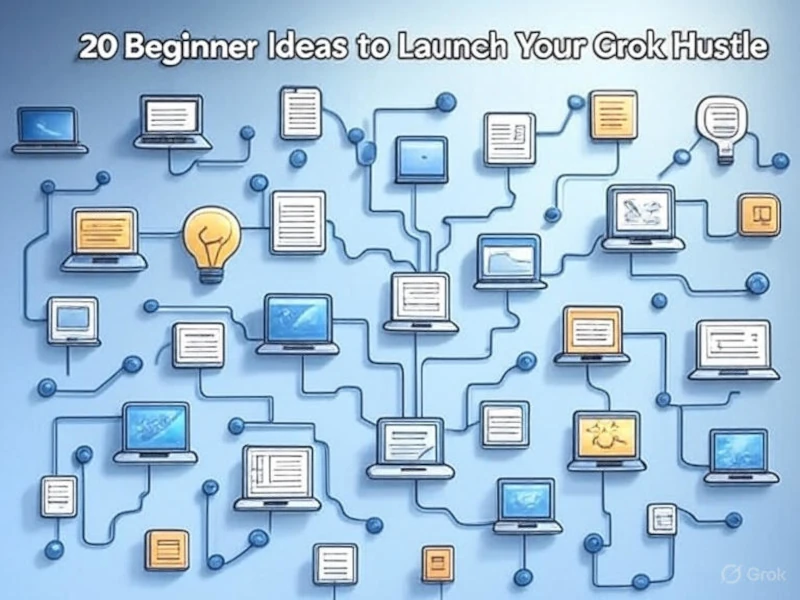 20 Beginner Ideas to Launch Your Grok Hustle

Grok